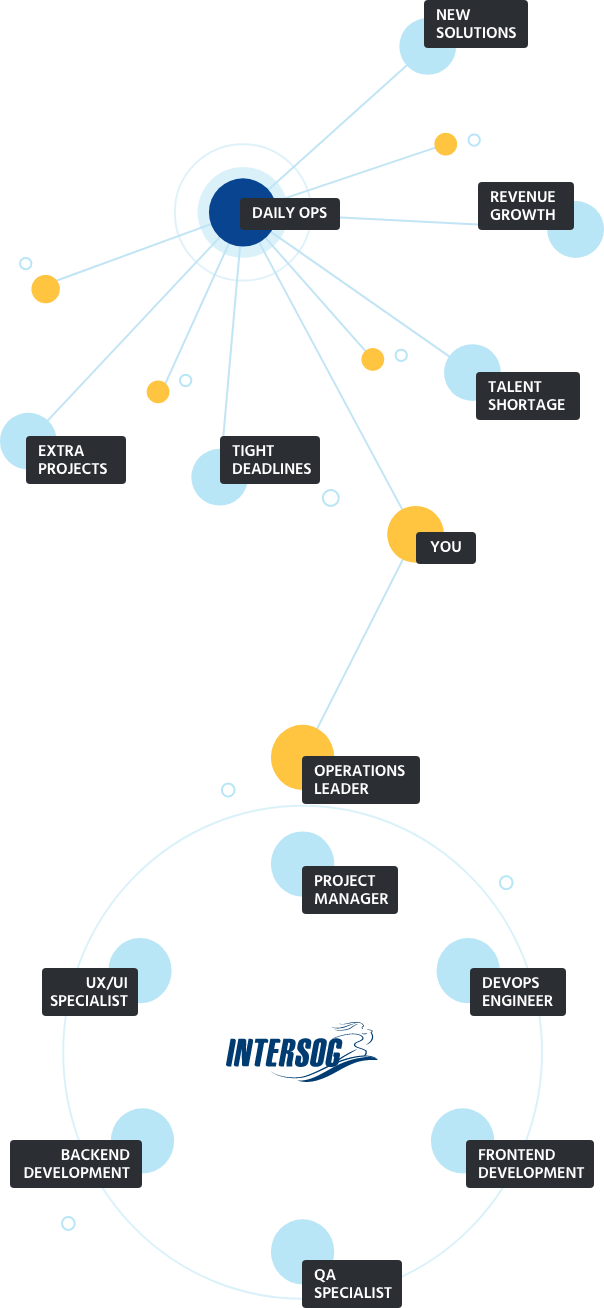 NEW SOLUTIONS

DAILY OPS

REVENUE GROWTH

TALENT SHORTAGE

EXTRA PROJECTS

TIGHT DEADLINES

YOU

OPERATIONS LEADER

PROJECT MANAGER

UX/UI SPECIALIST

DEVOPS ENGINEER

INTERSOG

BACKEND DEVELOPMENT

FRONTEND DEVELOPMENT

QA SPECIALIST